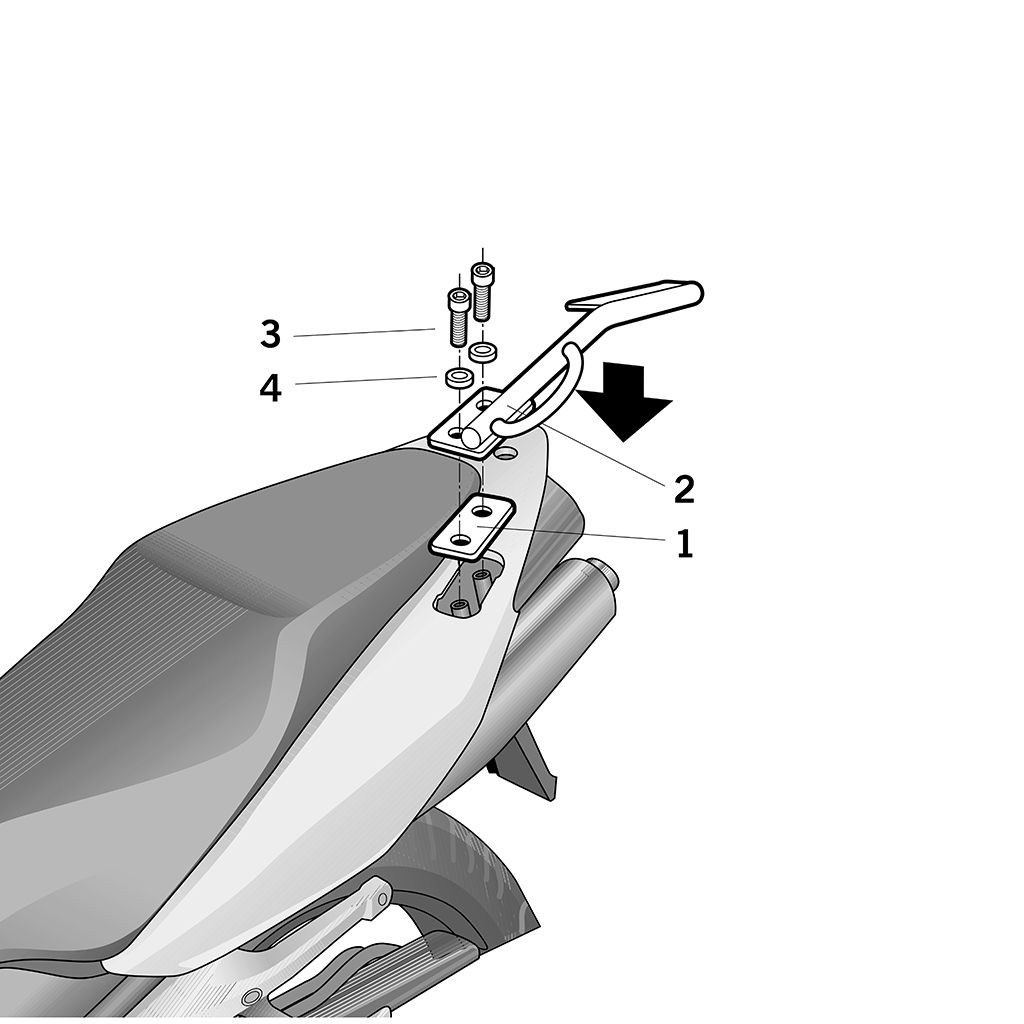 3
4
2
1