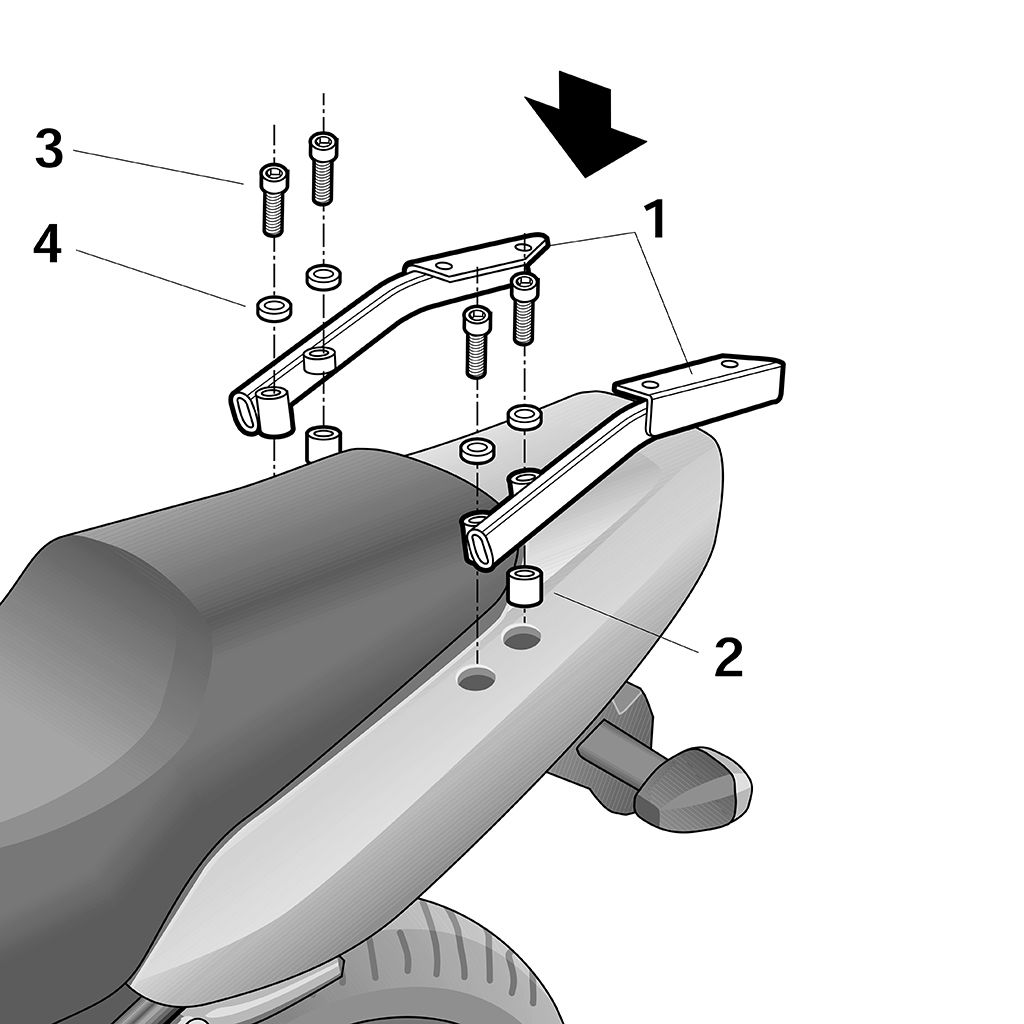 3

4

1

2