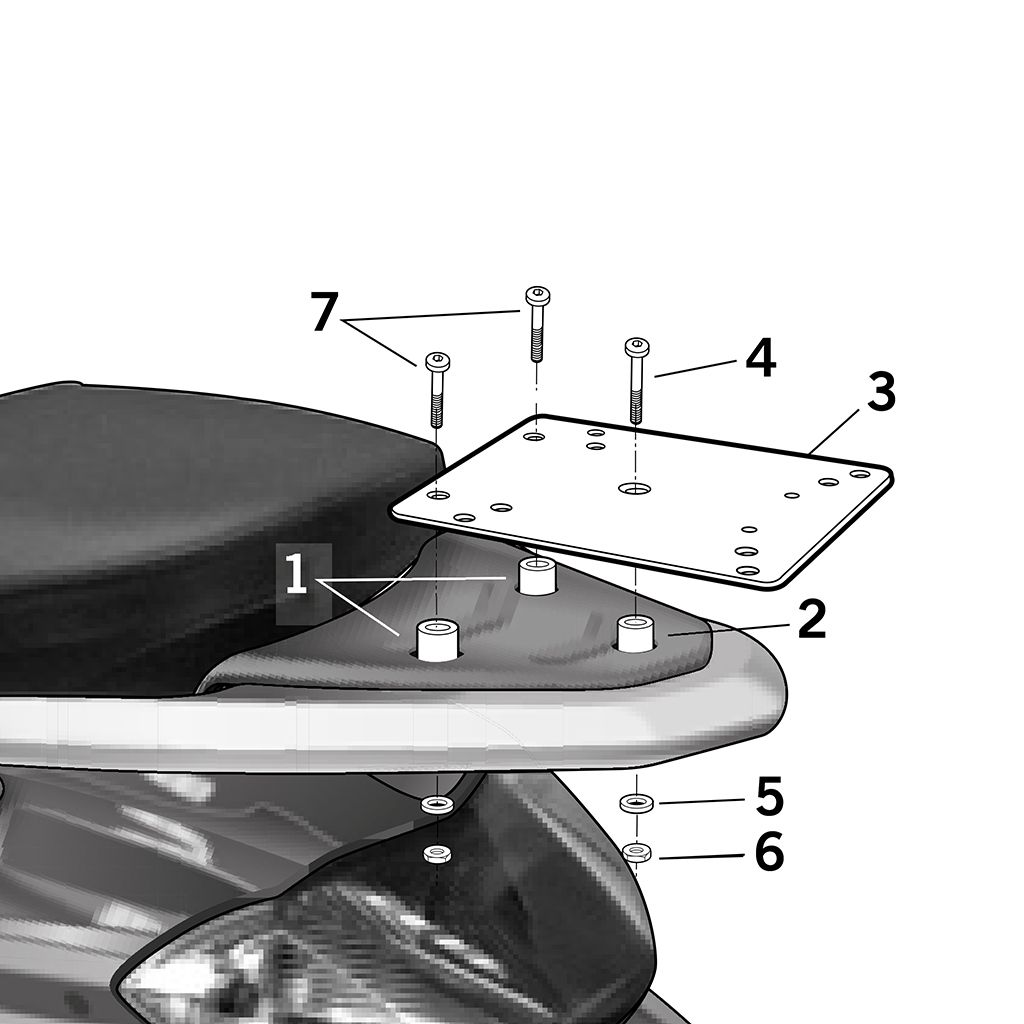 7
4
3
1
2
5
6