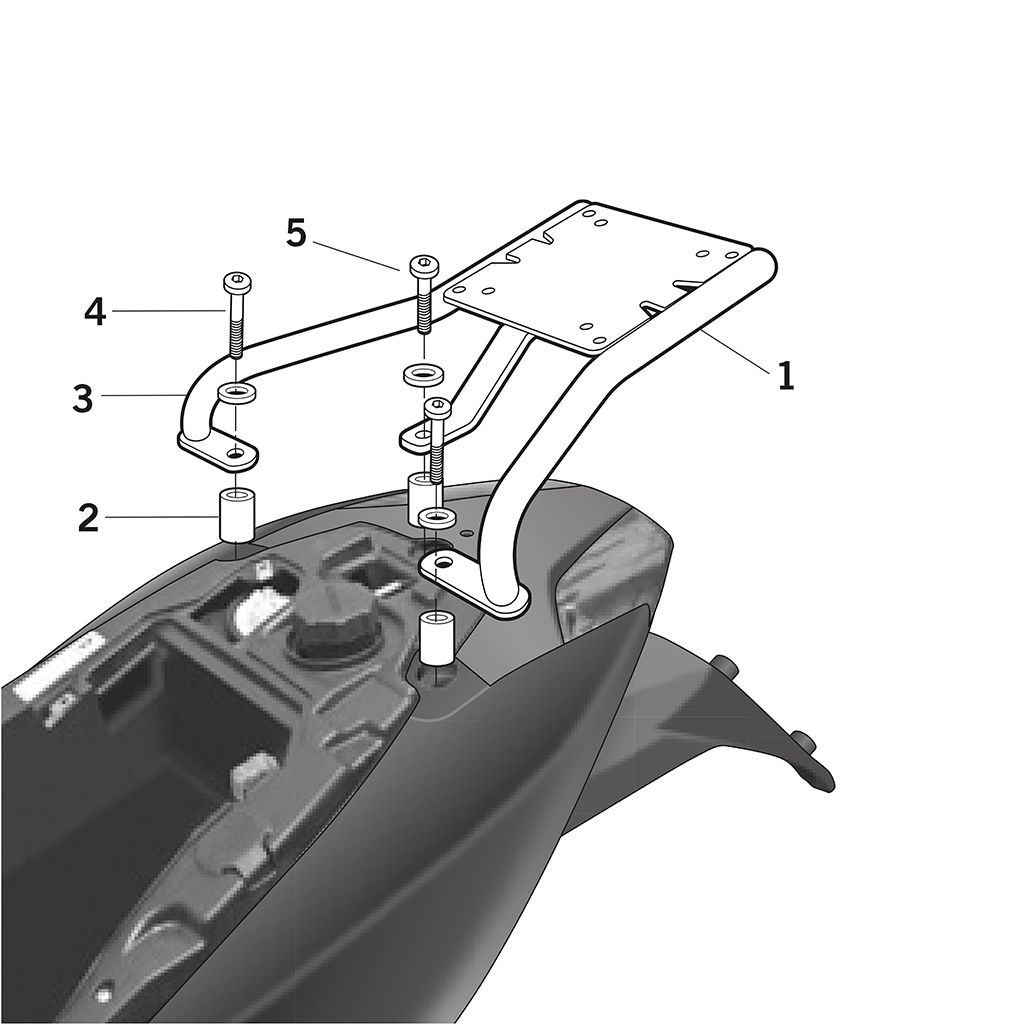 5
4
3
1
2