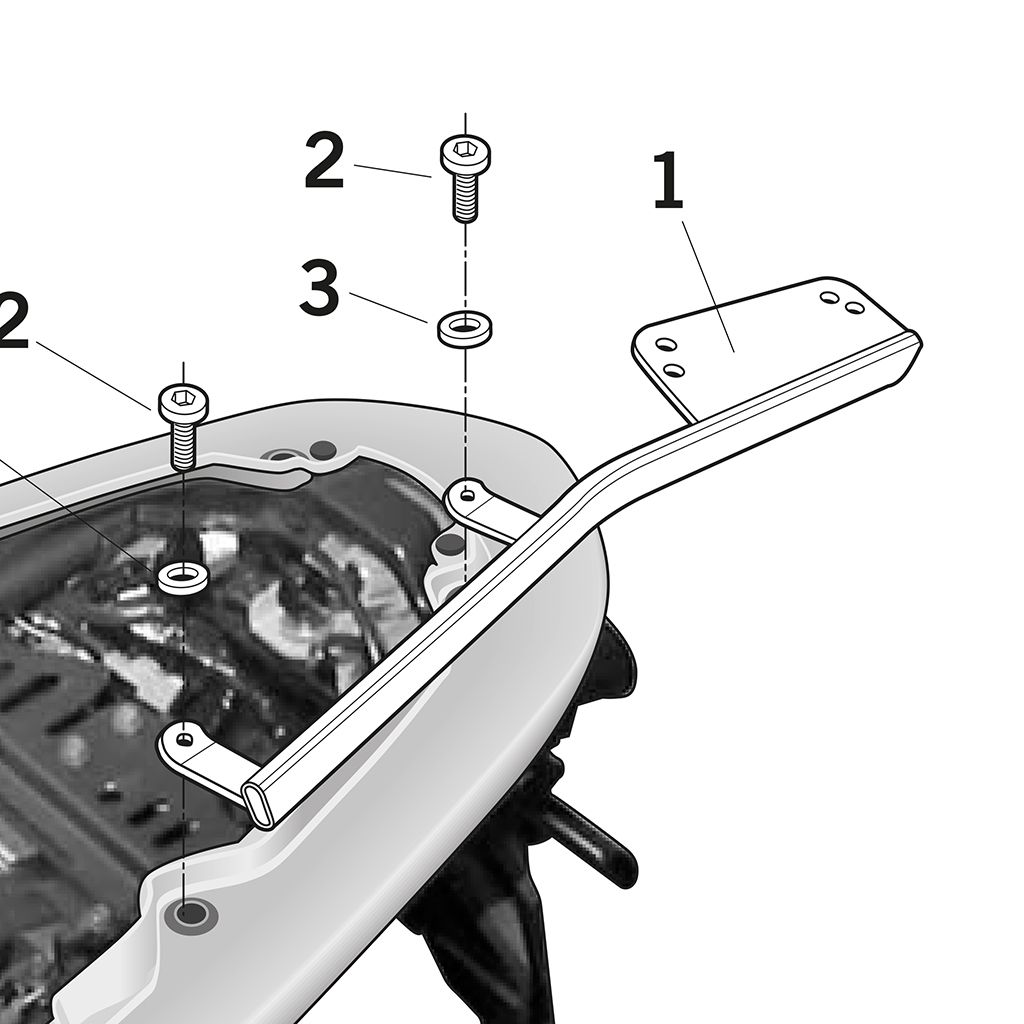 2
1
3
2