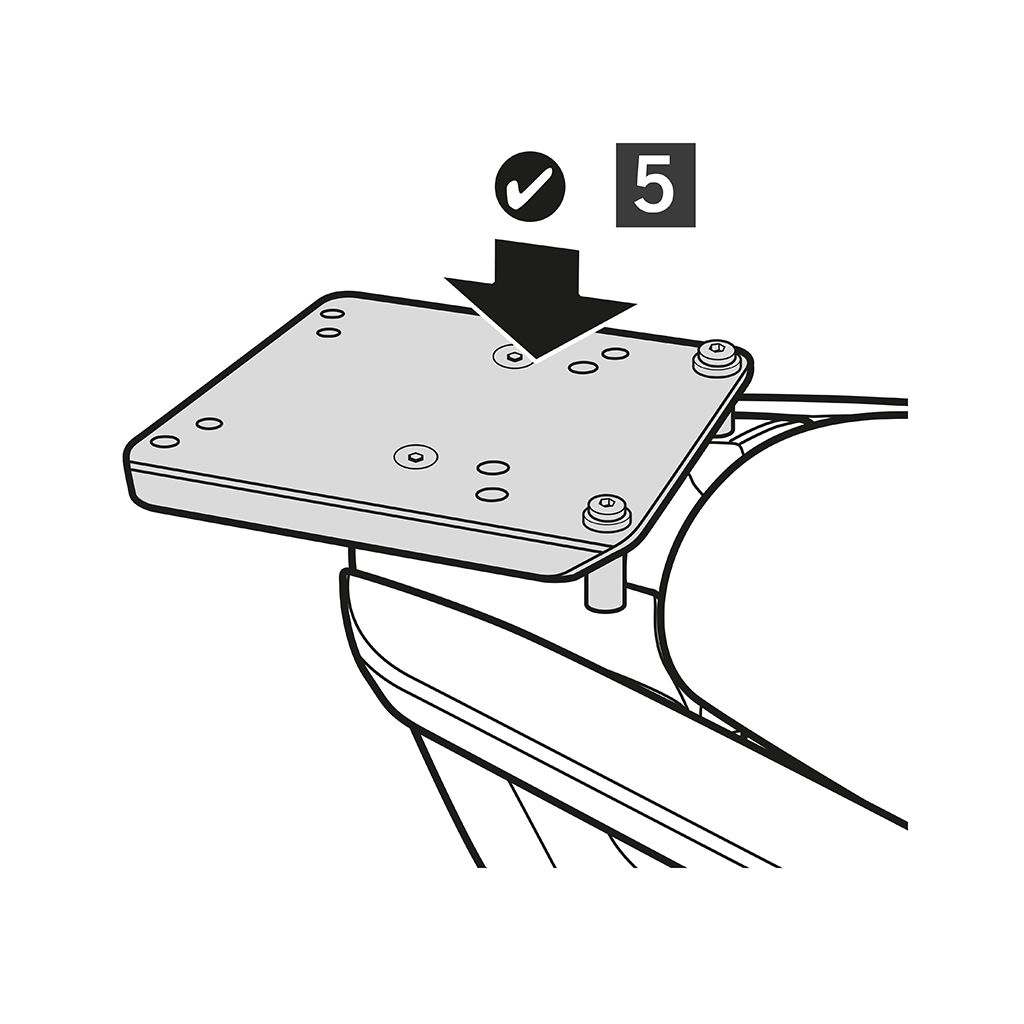 5