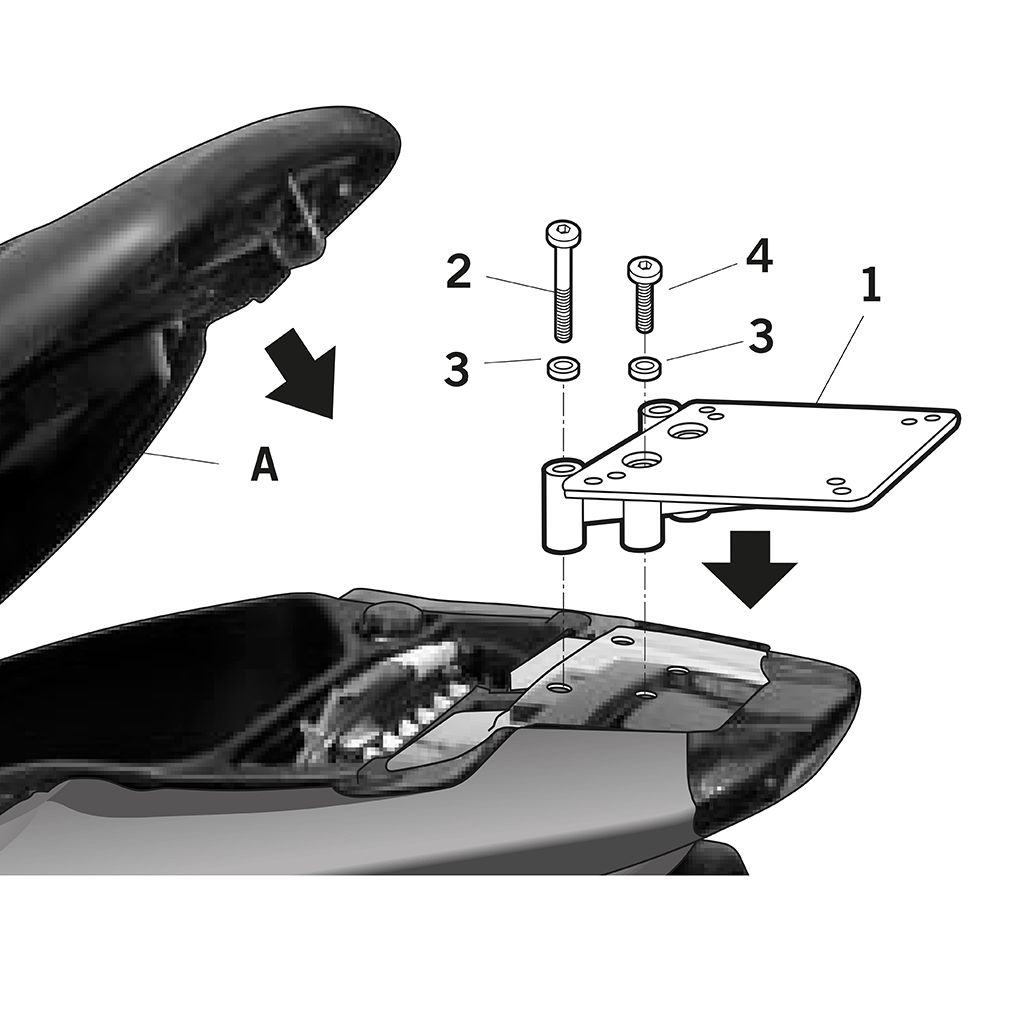 2
4
1
3
3
A