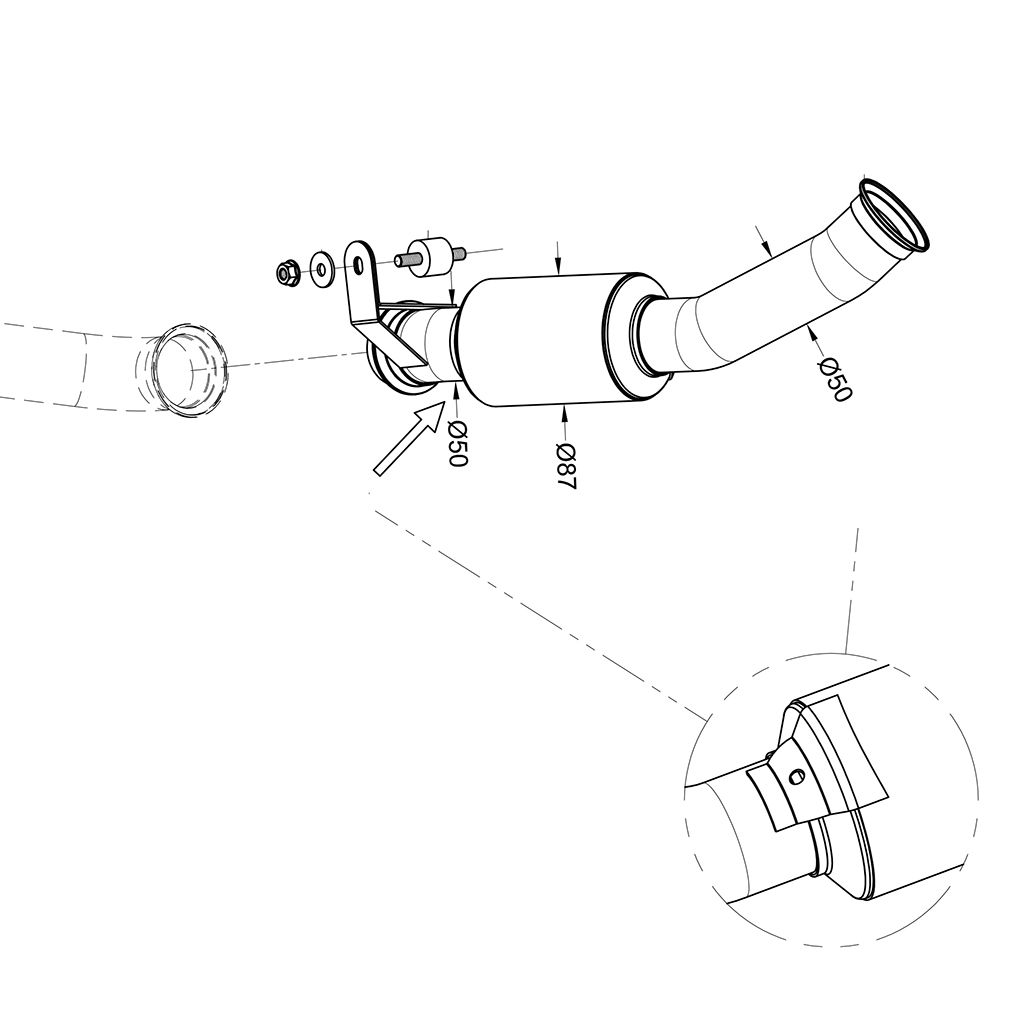 Ø50
Ø87
Ø50