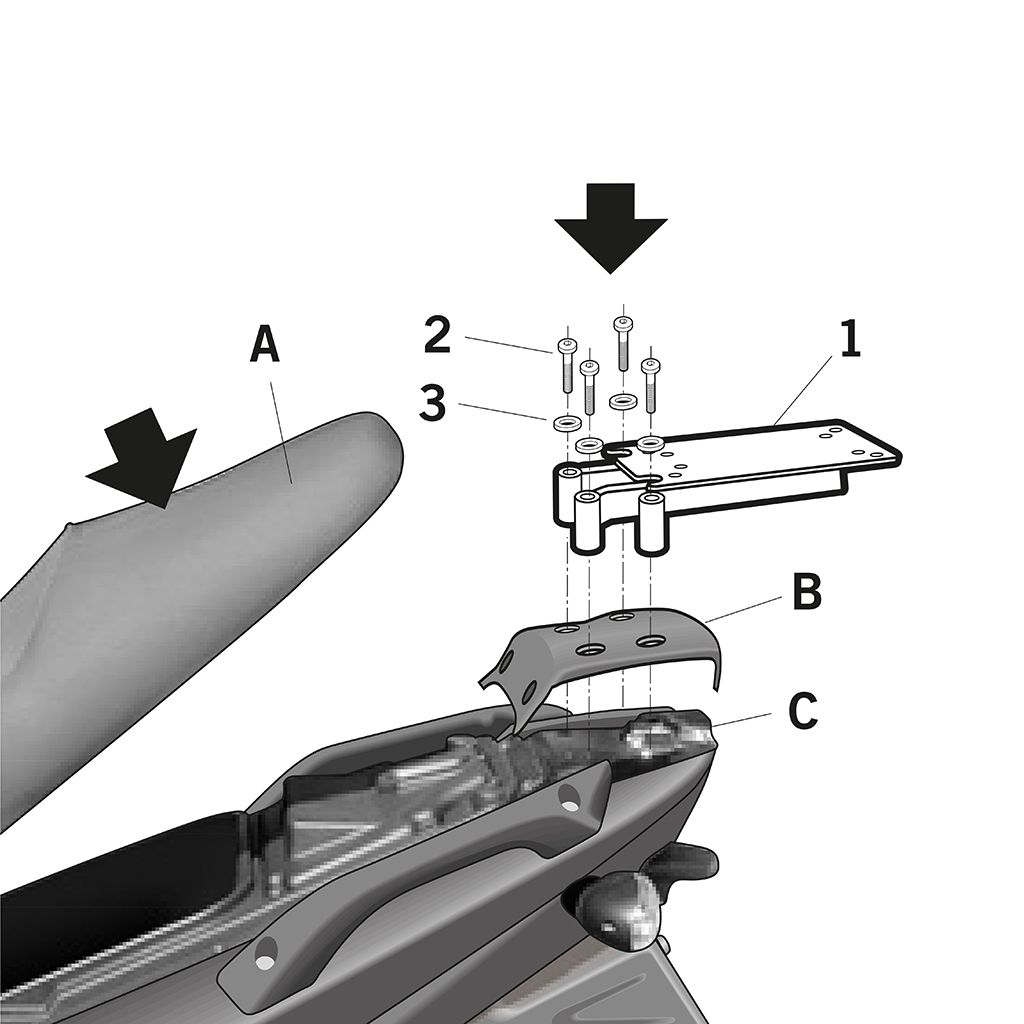 A
2
3
1
B
C