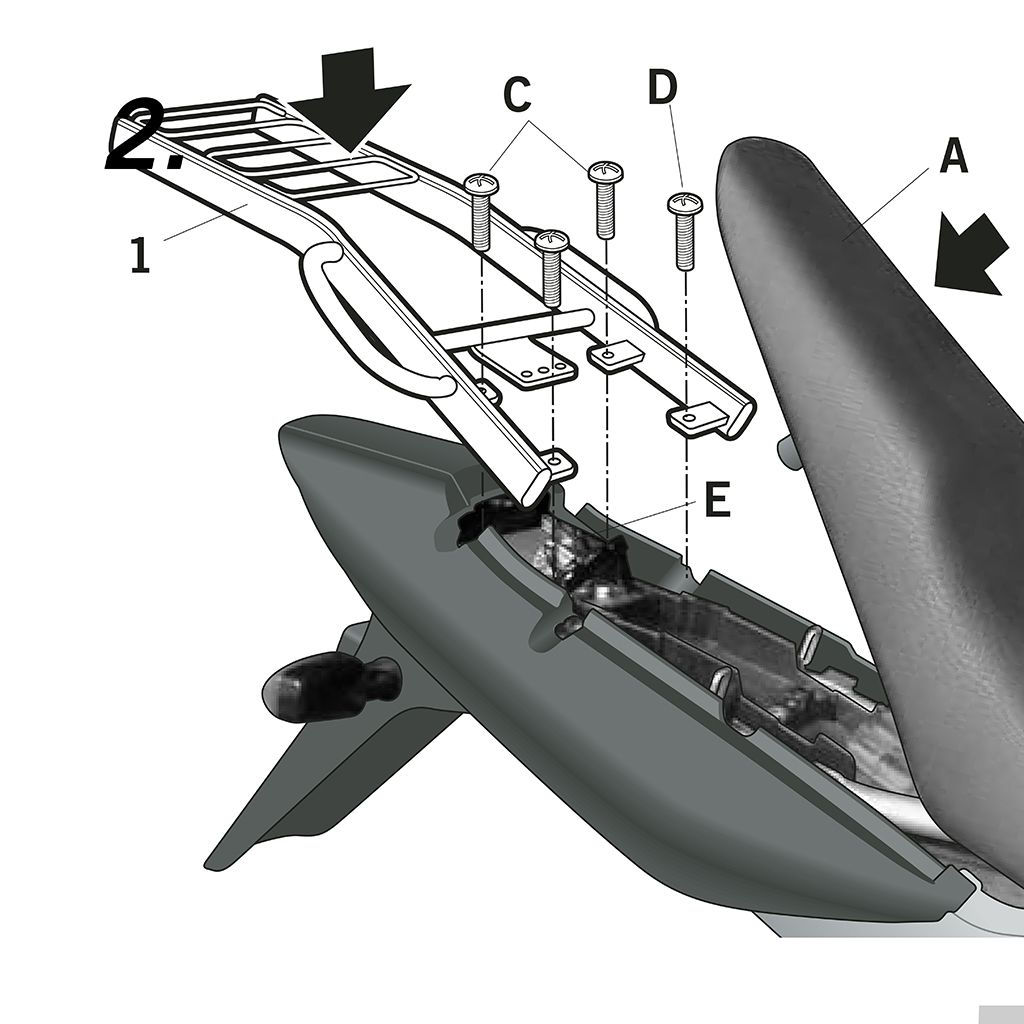 2.
C
D
A
1
E