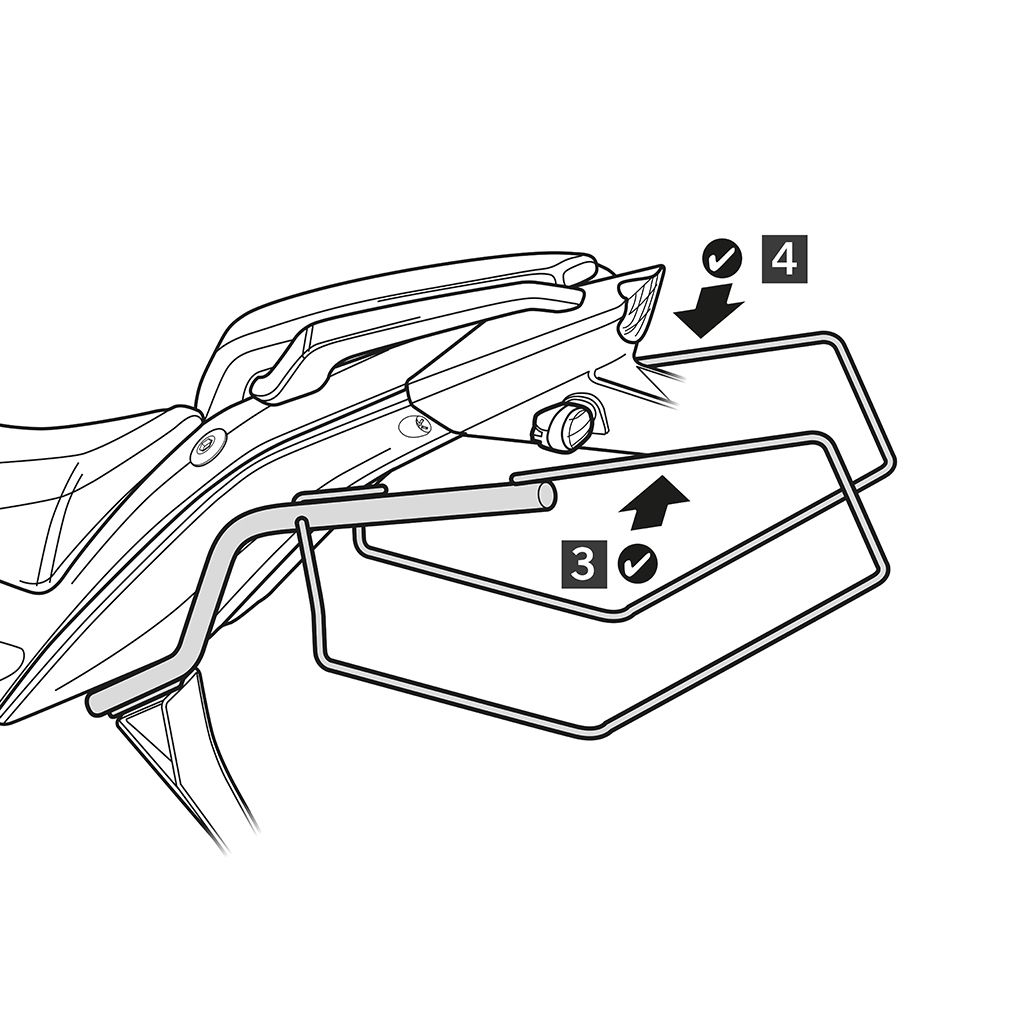 4

3