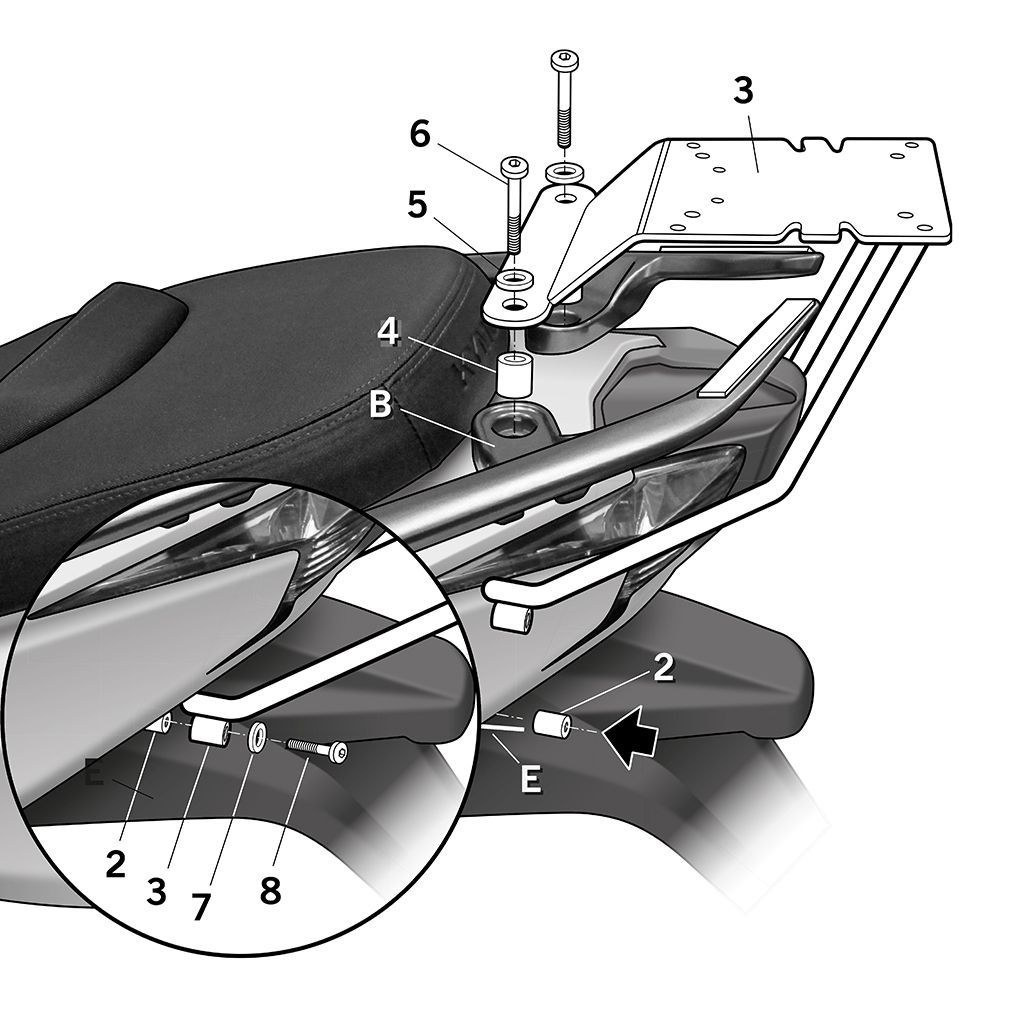 3
6
5
4
B
2
E
E
2
3
7
8