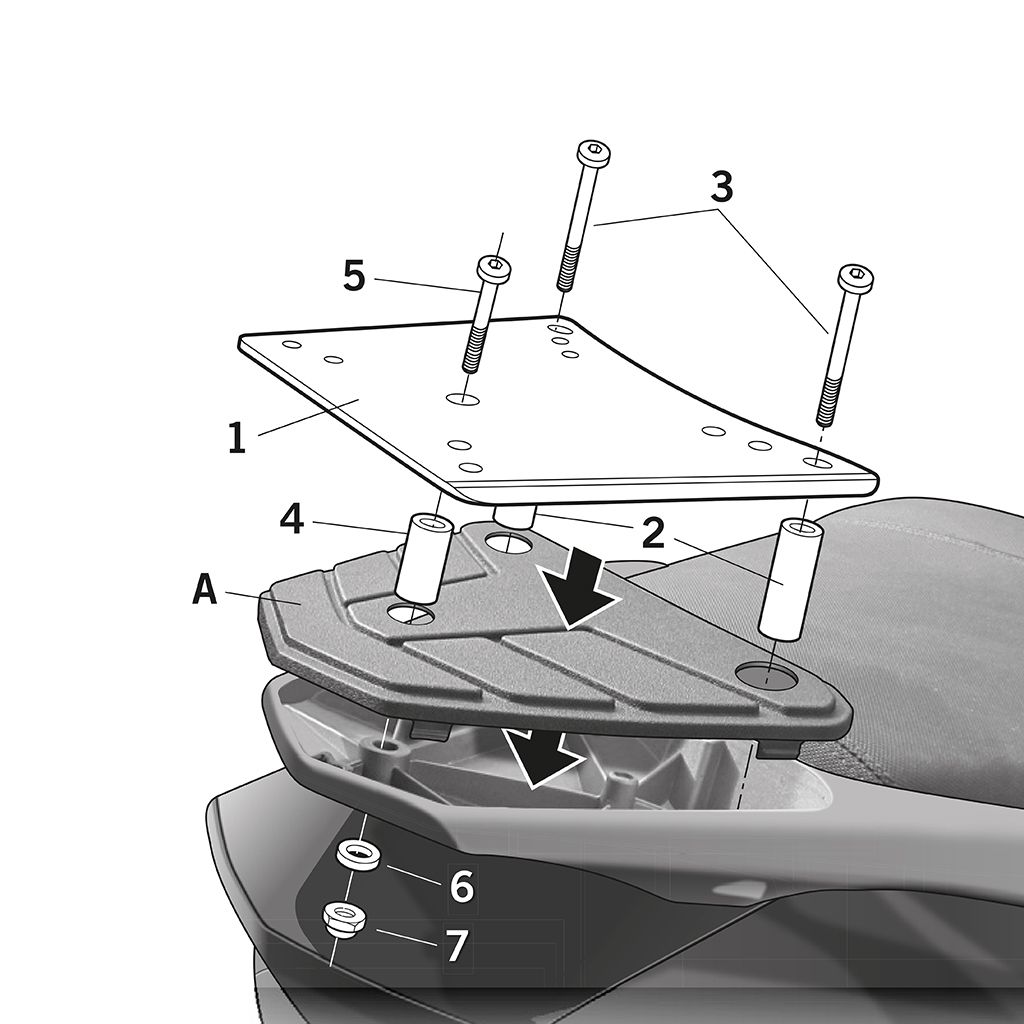 3
5
1
4
2
A
6
7