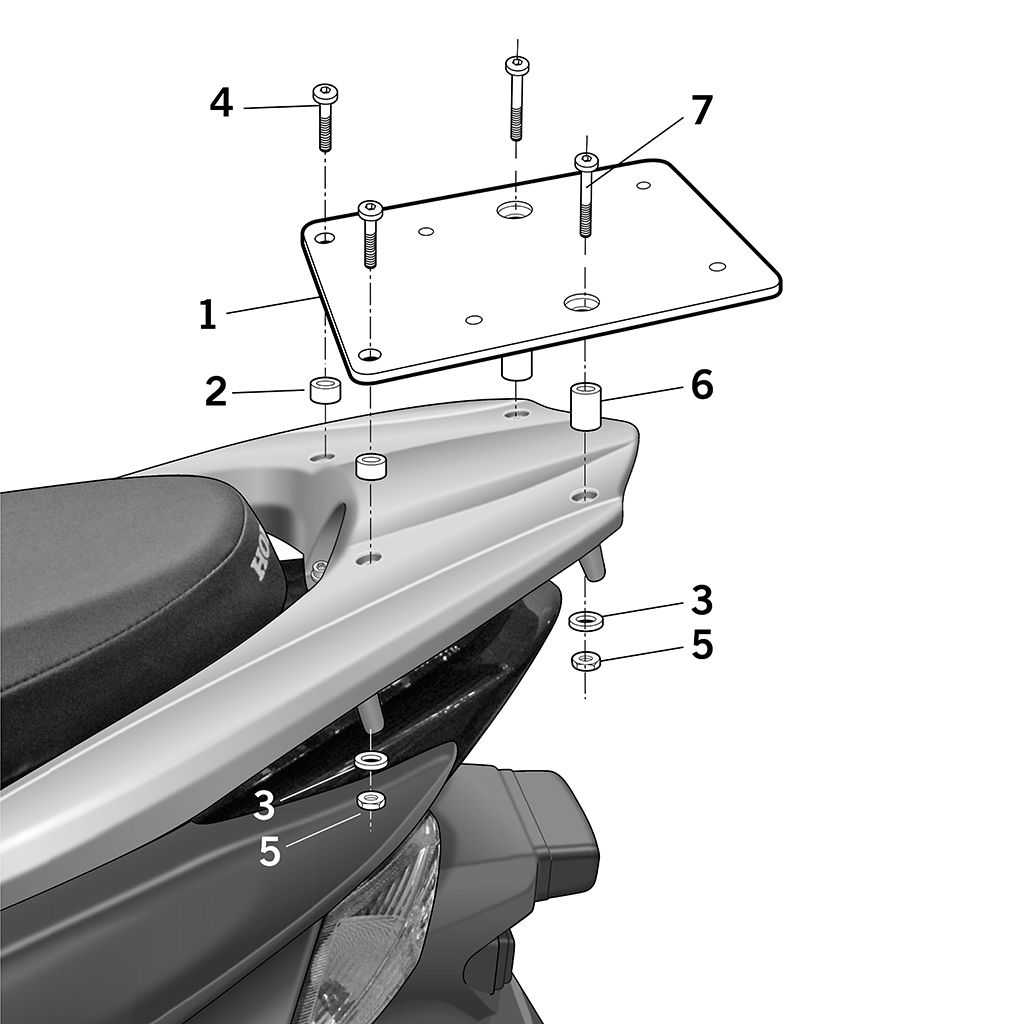 4
7
1
2
6
HO
3
5
3
5