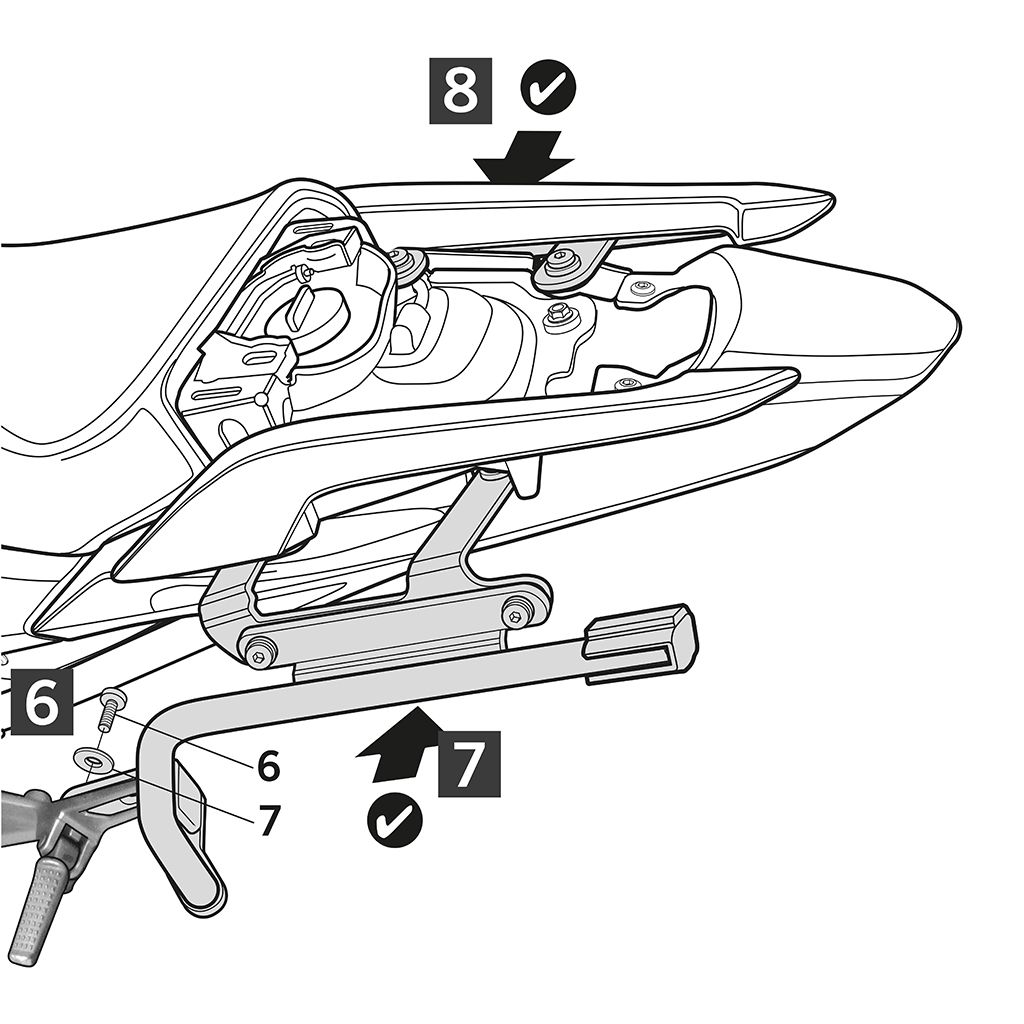 8

6

6

7

7